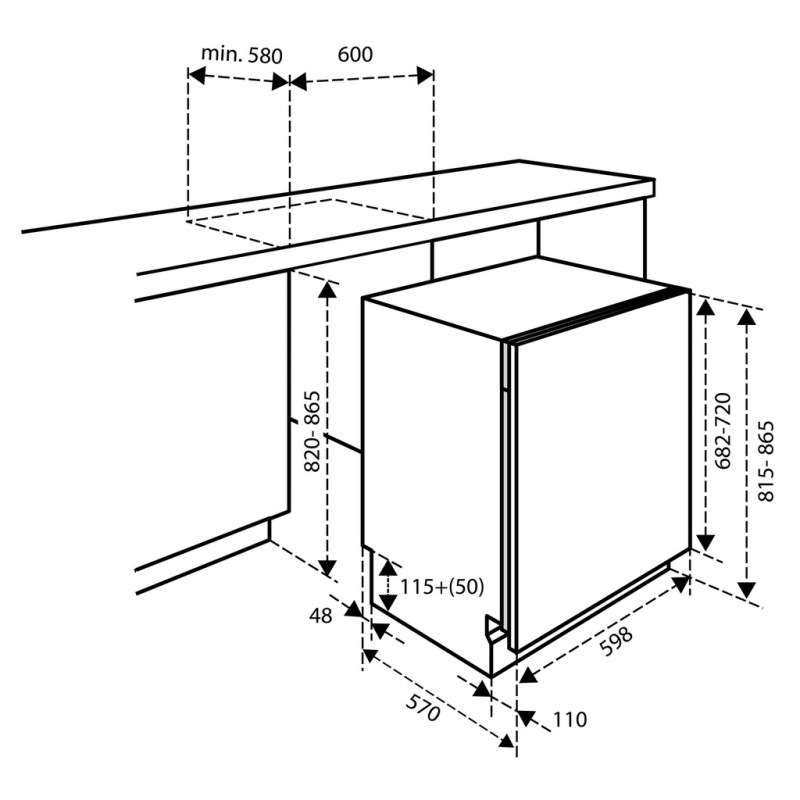 min. 580
600
820-865
682-720
815-865
115+(50)
48
598
570
110