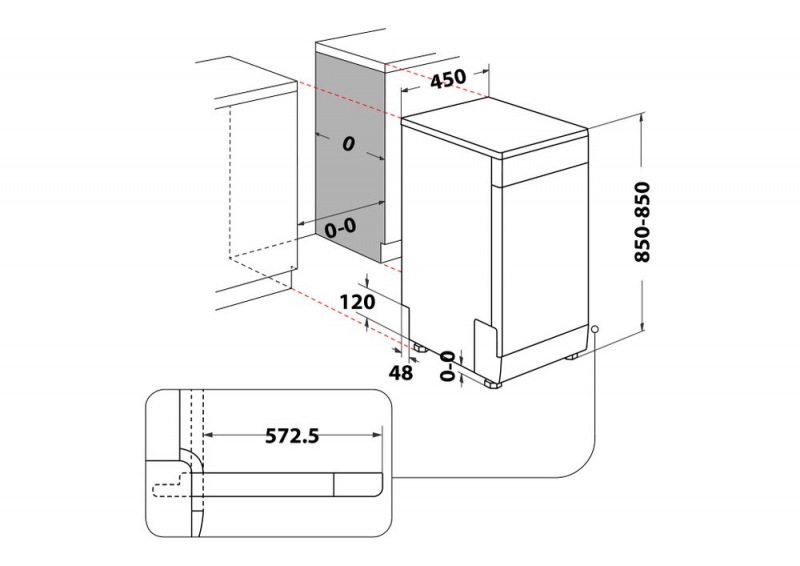 450
0
0-0
850-850
120
48
0-0
572.5